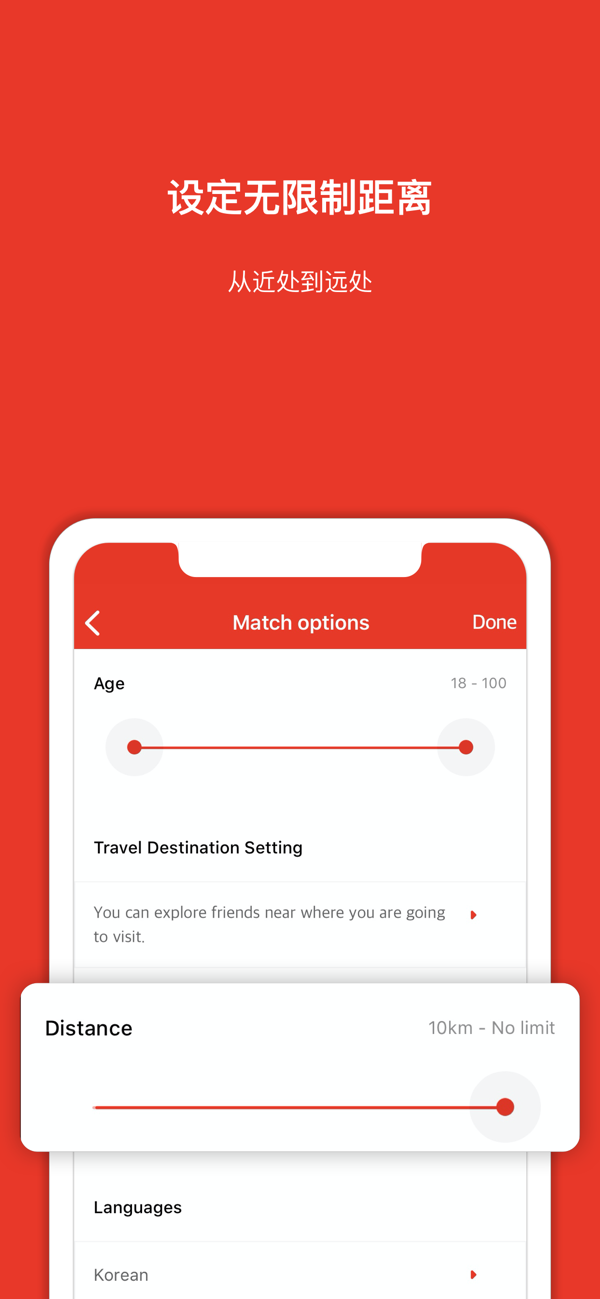 设定无限制距离

从近处到远处

Match options

Done

Age

18 - 100

Travel Destination Setting

You can explore friends near where you are going to visit.

Distance

10km - No limit

Languages

Korean